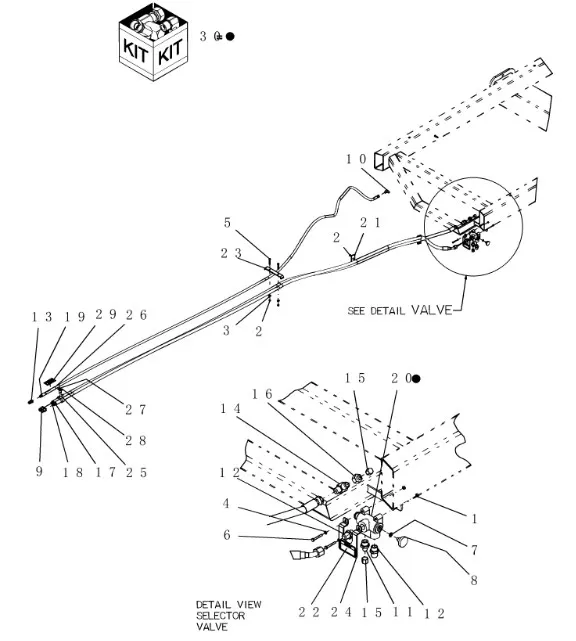 KIT KIT

30

10

5

21

2

23

SEE DETAIL VALVE

3 2

13 19 29 26

27

28

9 18 17 25

15 20

16

14

12

4

6

1

7

8

22 24 15 11 12

DETAIL VIEW SELECTOR VALVE