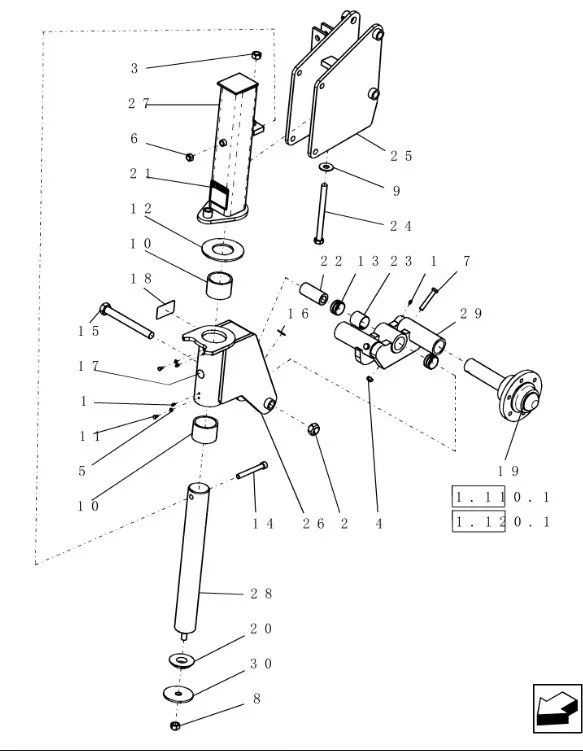 3
27
6
21
12
10
18
15
17
1
11
5
10
25
9
24
22 13 23 1 7
16
29
19
1.110.1
1.120.1
14
26 2
4
28
20
30
8